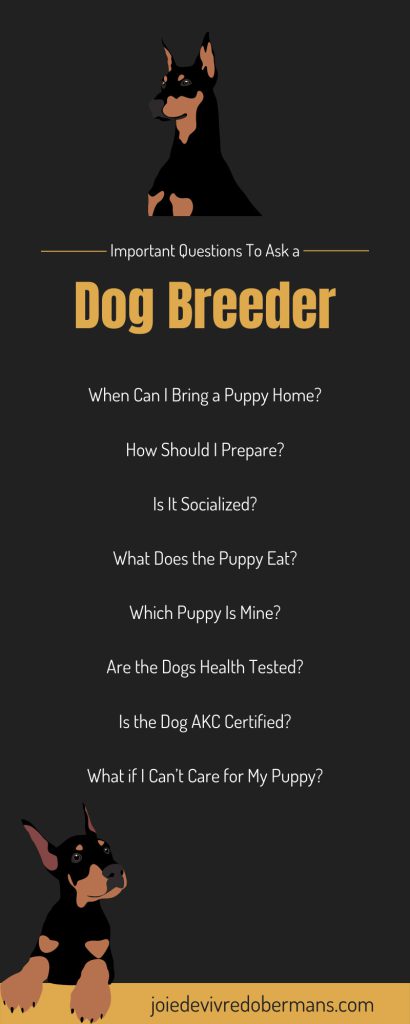 Important Questions To Ask a

Dog Breeder

When Can I Bring a Puppy Home?

How Should I Prepare?

Is It Socialized?

What Does the Puppy Eat?

Which Puppy Is Mine?

Are the Dogs Health Tested?

Is the Dog AKC Certified?

What if I Can't Care for My Puppy?

joiedevivredobermans.com